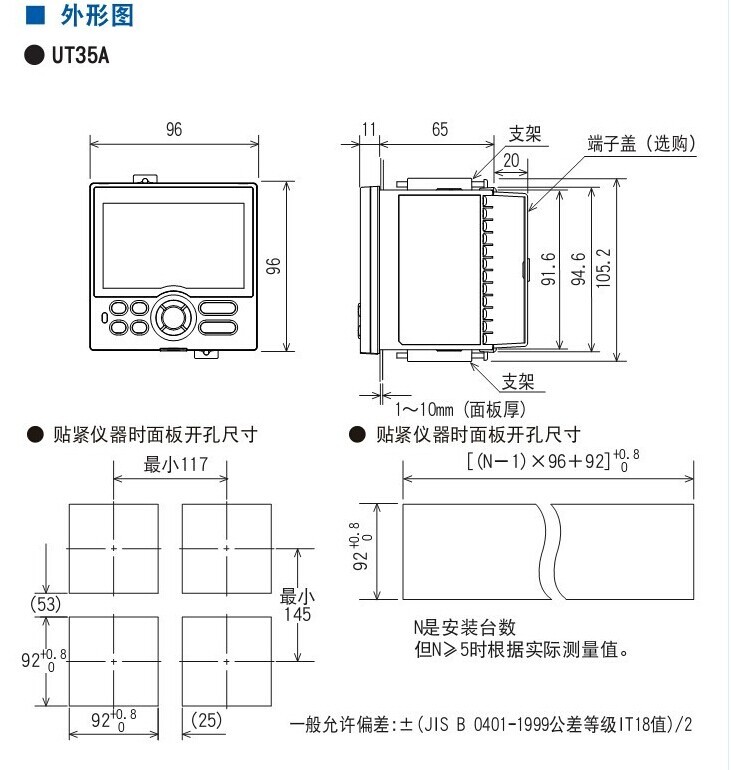 ■ 外形图

● UT35A

96

96

11

65

支架

端子盖（选购）

20

91.6

94.6

105.2

支架

1～10mm（面板厚）

● 贴紧仪器时面板开孔尺寸

最小117

(53)

最小 145

$92^{+0.8}_{0}$

$92^{+0.8}_{0}$

(25)

● 贴紧仪器时面板开孔尺寸

$[(N-1)\times96+92]^{+0.8}_{0}$

$92^{+0.8}_{0}$

N是安装台数
但N≥5时根据实际测量值。

一般允许偏差：±(JIS B 0401-1999公差等级IT18值)/2